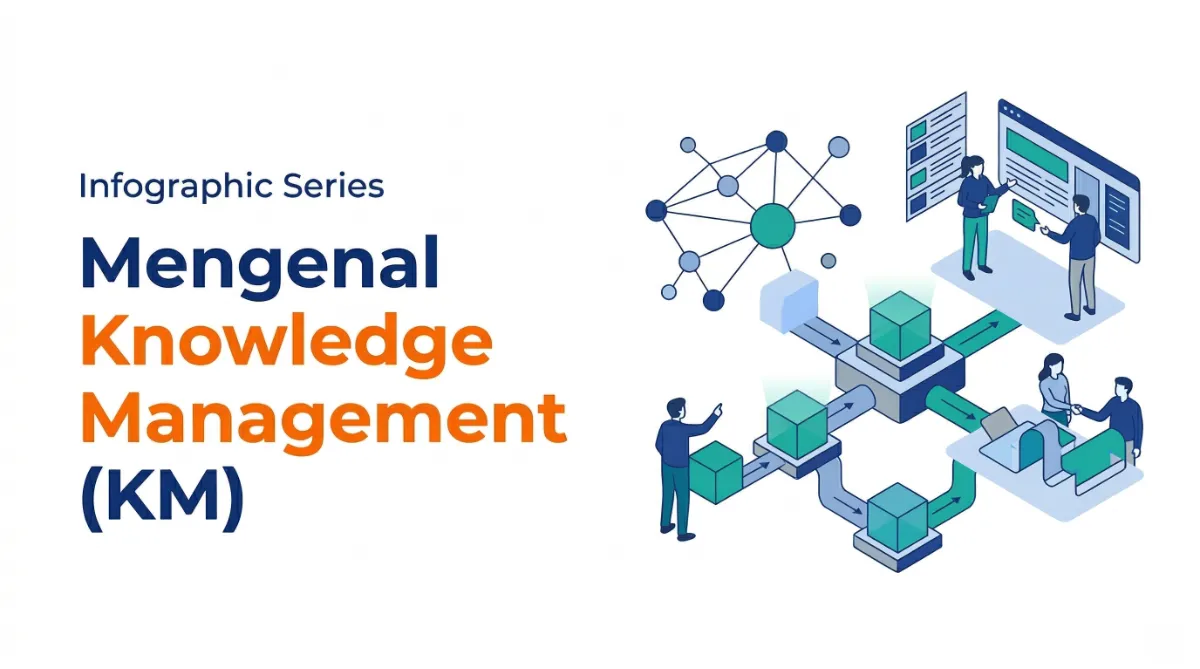 Infographic Series

Mengenal
Knowledge
Management
(KM)