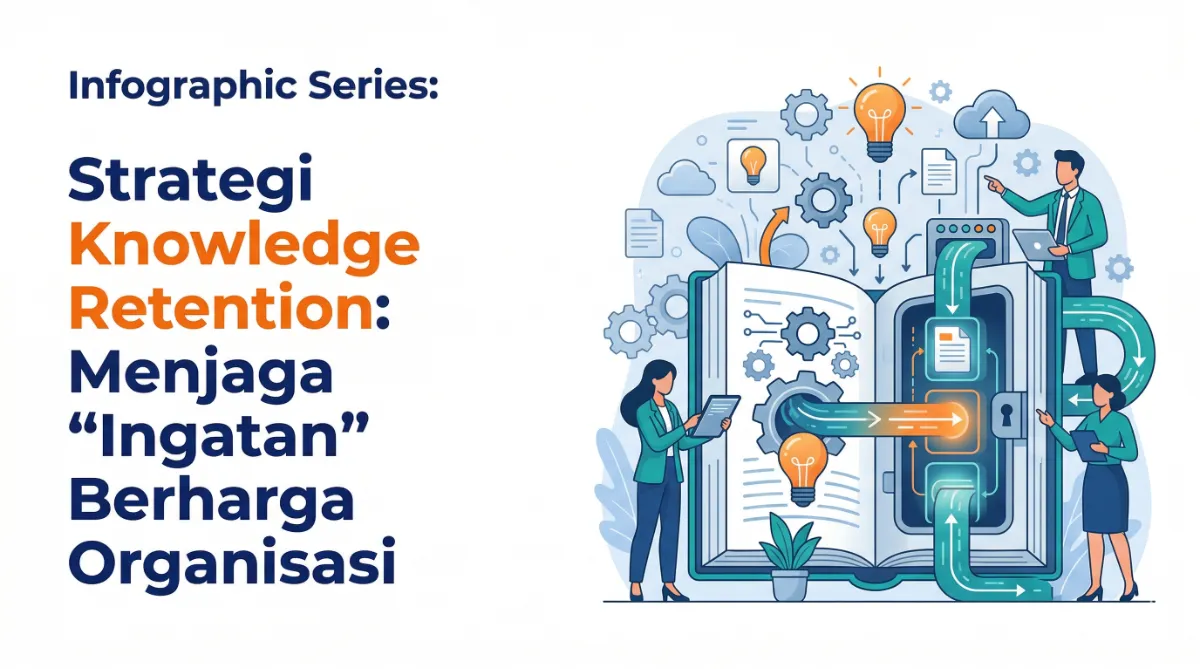 Infographic Series:

Strategi Knowledge Retention: Menjaga “Ingatan” Berharga Organisasi